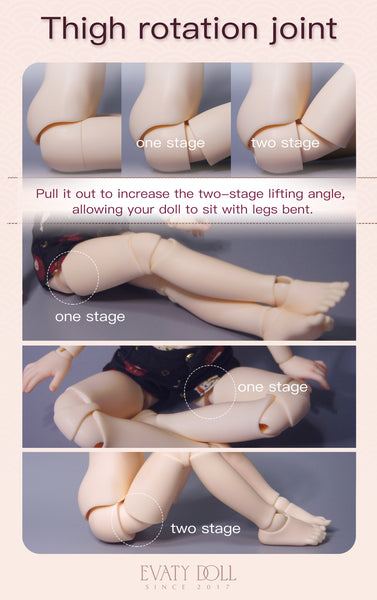 Thigh rotation joint

one stage

two stage

Pull it out to increase the two-stage lifting angle, allowing your doll to sit with legs bent.

one stage

one stage

two stage

EVATY DOLL
SINCE 2017